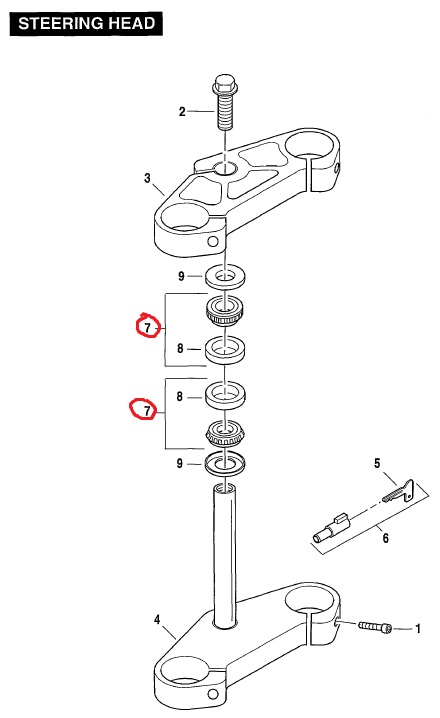 STEERING HEAD

2

3

9

7

8

8

7

9

5

6

4

1