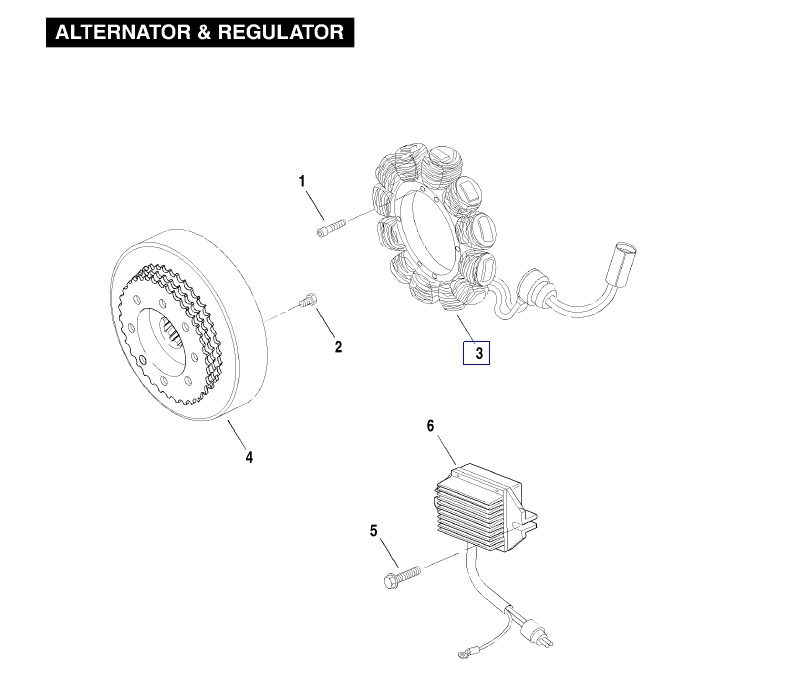 ALTERNATOR & REGULATOR

1

2

3

4

6

5