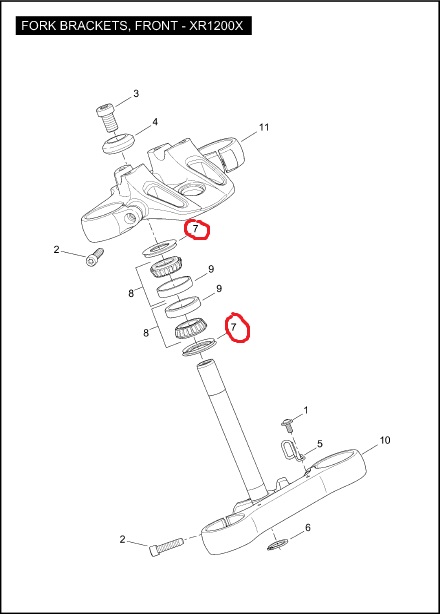 FORK BRACKETS, FRONT - XR1200X

3
4
11
7
2
9
8
9
8
7
1
5
10
2
6