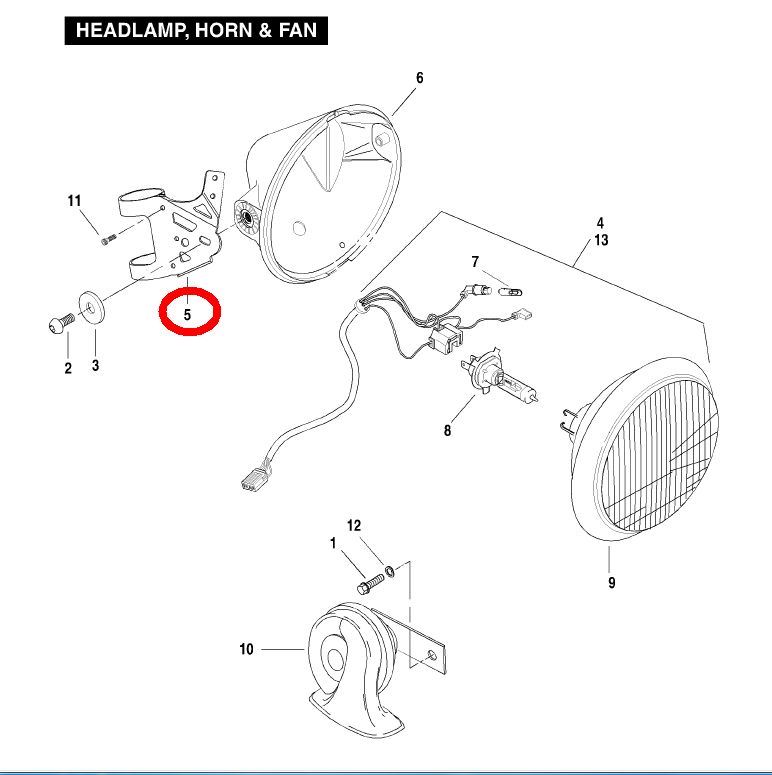 HEADLAMP, HORN & FAN

6

11

4
13

7

5

2

3

8

12

1

9

10