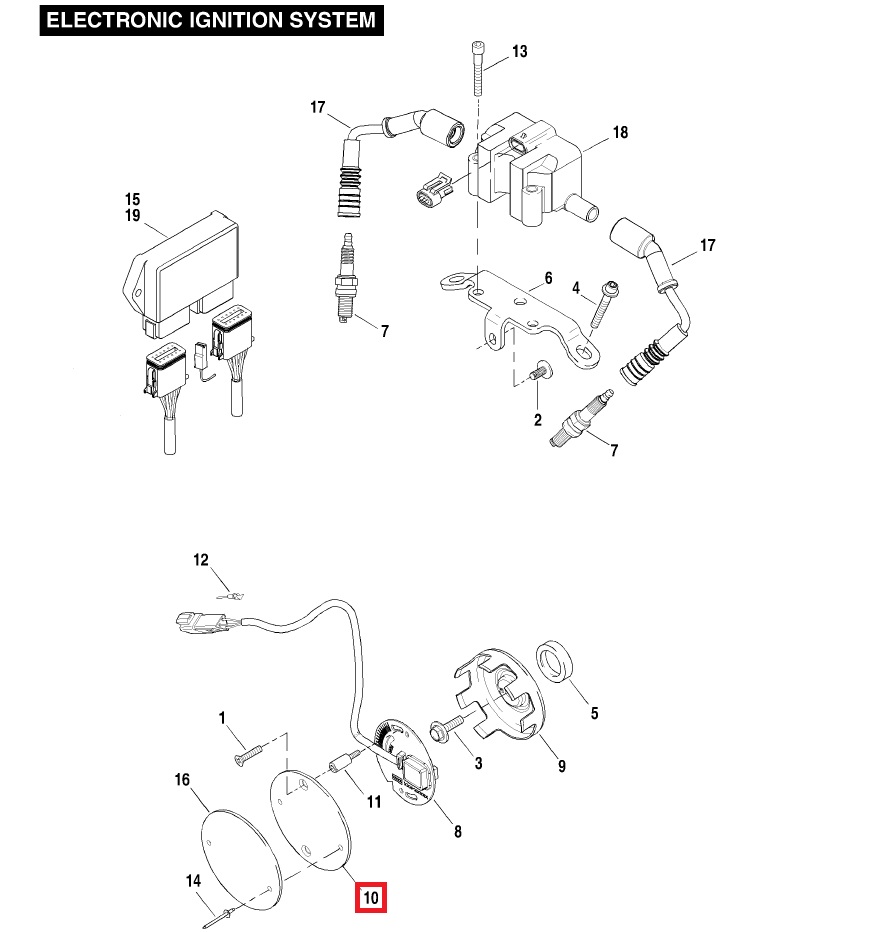 ELECTRONIC IGNITION SYSTEM

13
17
18
15
19
17
6
4
7
2
7

12
5
1
3
9
16
11
8
14
10