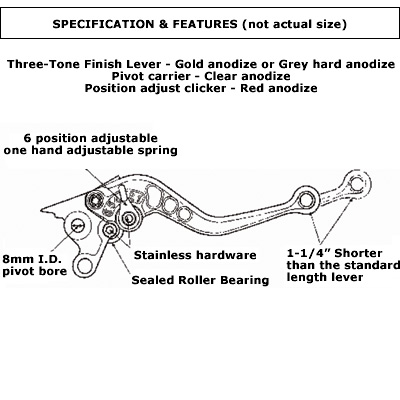 SPECIFICATION & FEATURES (not actual size)

Three-Tone Finish Lever - Gold anodize or Grey hard anodize
Pivot carrier - Clear anodize
Position adjust clicker - Red anodize

6 position adjustable
one hand adjustable spring

8mm I.D.
pivot bore

Stainless hardware

Sealed Roller Bearing

1-1/4" Shorter
than the standard
length lever